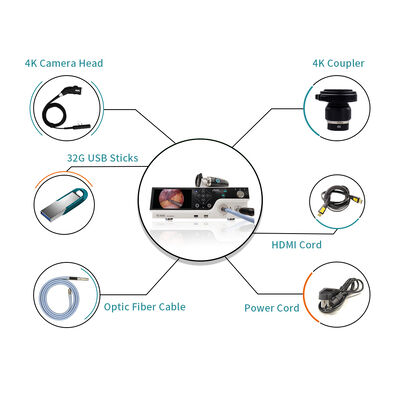 4K Camera Head

4K Coupler

32G USB Sticks

HDMI Cord

Optic Fiber Cable

Power Cord